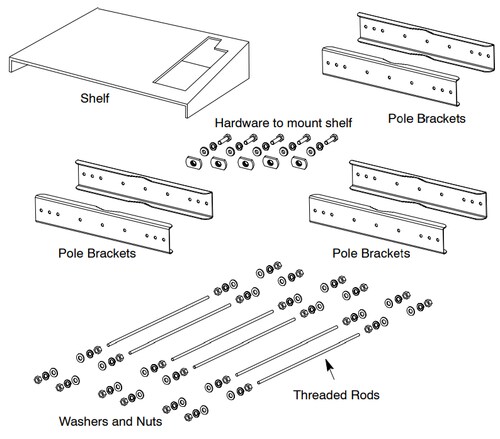 Shelf

Pole Brackets

Hardware to mount shelf

Pole Brackets

Pole Brackets

Threaded Rods

Washers and Nuts