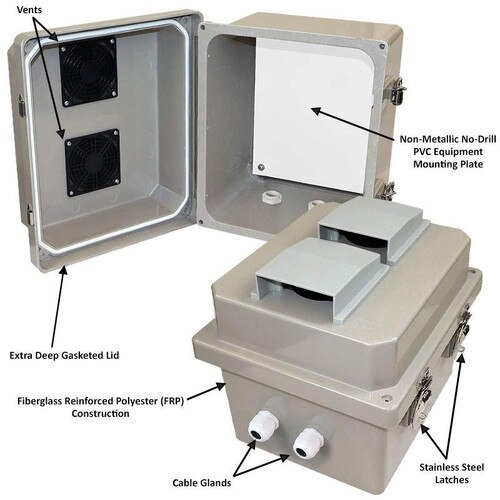 Vents

Non-Metallic No-Drill PVC Equipment Mounting Plate

Extra Deep Gasketed Lid

Fiberglass Reinforced Polyester (FRP) Construction

Cable Glands

Stainless Steel Latches