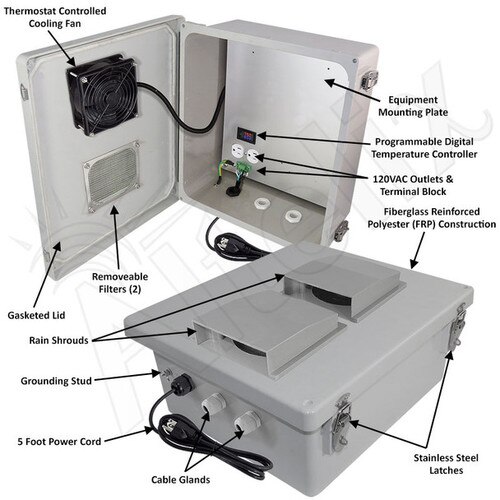 Thermostat Controlled Cooling Fan

Equipment Mounting Plate

Programmable Digital Temperature Controller

120VAC Outlets & Terminal Block

Fiberglass Reinforced Polyester (FRP) Construction

Removeable Filters (2)

Gasketed Lid

Rain Shrouds

Grounding Stud

5 Foot Power Cord

Cable Glands

Stainless Steel Latches