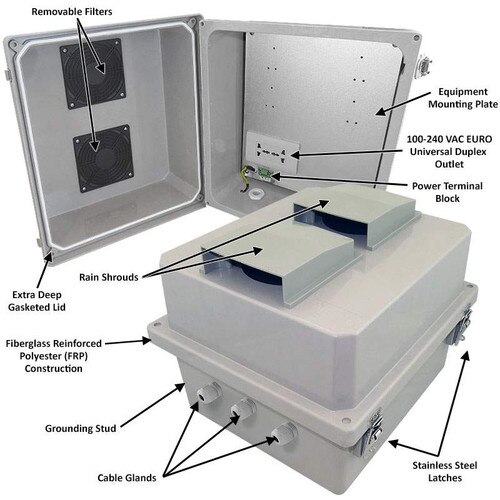 Removable Filters

Equipment Mounting Plate

100-240 VAC EURO Universal Duplex Outlet

Power Terminal Block

Rain Shrouds

Extra Deep Gasketed Lid

Fiberglass Reinforced Polyester (FRP) Construction

Grounding Stud

Cable Glands

Stainless Steel Latches