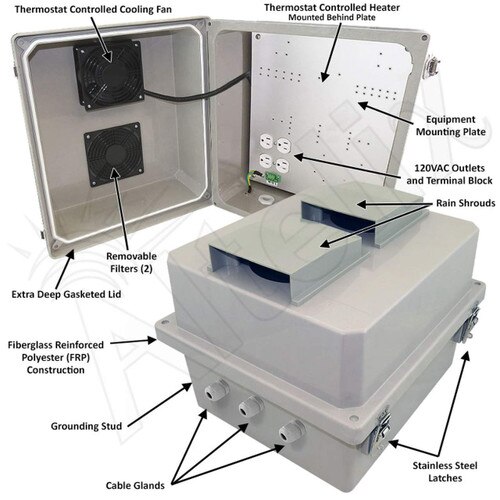 Thermostat Controlled Cooling Fan

Thermostat Controlled Heater
Mounted Behind Plate

Equipment Mounting Plate

120VAC Outlets and Terminal Block

Rain Shrouds

Removable Filters (2)

Extra Deep Gasketed Lid

Fiberglass Reinforced Polyester (FRP) Construction

Grounding Stud

Cable Glands

Stainless Steel Latches