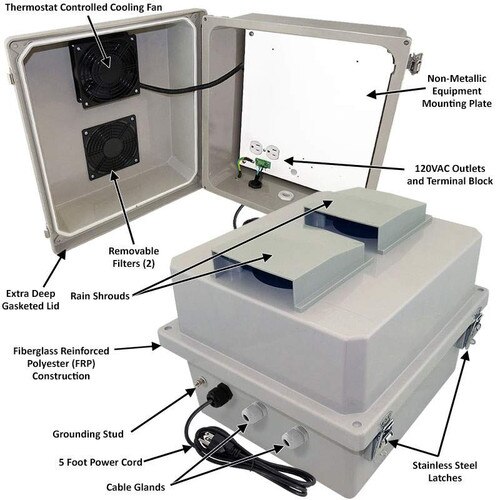 Thermostat Controlled Cooling Fan

Non-Metallic Equipment Mounting Plate

120VAC Outlets and Terminal Block

Removable Filters (2)

Extra Deep Gasketed Lid

Rain Shrouds

Fiberglass Reinforced Polyester (FRP) Construction

Grounding Stud

5 Foot Power Cord

Cable Glands

Stainless Steel Latches