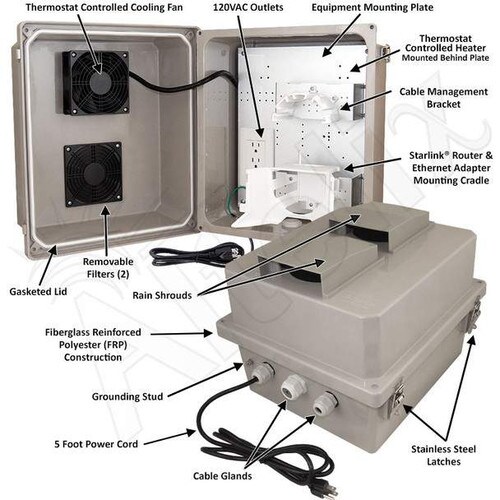 Thermostat Controlled Cooling Fan

120VAC Outlets

Equipment Mounting Plate

Thermostat Controlled Heater
Mounted Behind Plate

Cable Management Bracket

Starlink® Router & Ethernet Adapter Mounting Cradle

Removable Filters (2)

Gasketed Lid

Rain Shrouds

Fiberglass Reinforced Polyester (FRP) Construction

Grounding Stud

5 Foot Power Cord

Cable Glands

Stainless Steel Latches