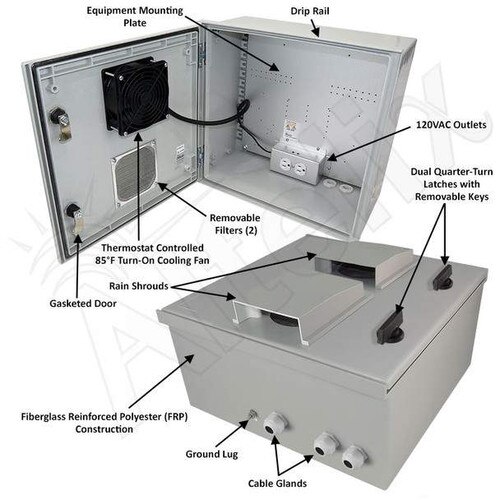 Equipment Mounting Plate

Drip Rail

120VAC Outlets

Dual Quarter-Turn Latches with Removable Keys

Removable Filters (2)

Thermostat Controlled 85°F Turn-On Cooling Fan

Rain Shrouds

Gasketed Door

Fiberglass Reinforced Polyester (FRP) Construction

Ground Lug

Cable Glands