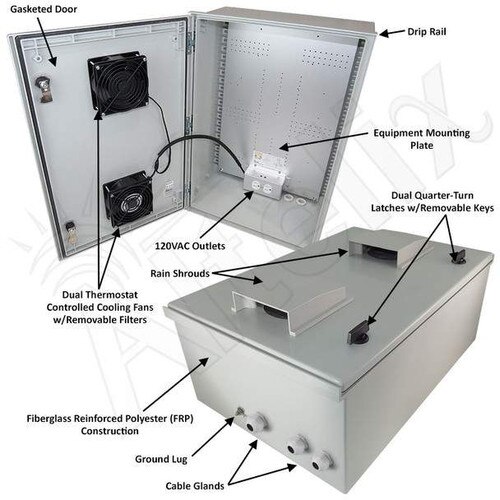 Gasketed Door

Drip Rail

Equipment Mounting Plate

Dual Quarter-Turn Latches w/Removable Keys

120VAC Outlets

Rain Shrouds

Dual Thermostat Controlled Cooling Fans w/Removable Filters

Fiberglass Reinforced Polyester (FRP) Construction

Ground Lug

Cable Glands