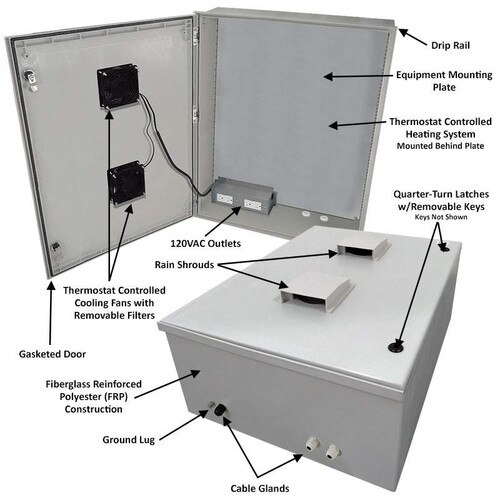 Drip Rail

Equipment Mounting Plate

Thermostat Controlled Heating System
Mounted Behind Plate

Quarter-Turn Latches w/Removable Keys
Keys Not Shown

120VAC Outlets

Rain Shrouds

Thermostat Controlled Cooling Fans with Removable Filters

Gasketed Door

Fiberglass Reinforced Polyester (FRP) Construction

Ground Lug

Cable Glands