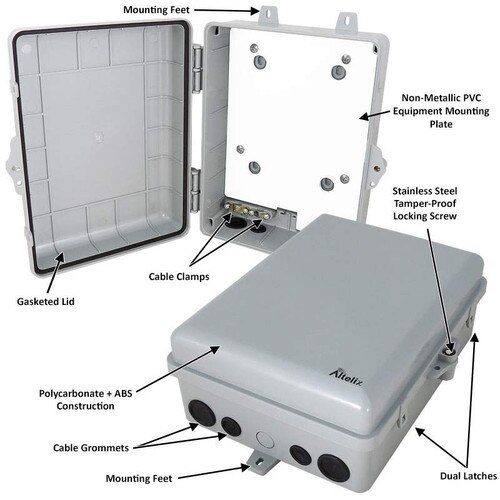 Mounting Feet

Non-Metallic PVC Equipment Mounting Plate

Stainless Steel Tamper-Proof Locking Screw

Cable Clamps

Gasketed Lid

Altelix

Polycarbonate + ABS Construction

Cable Grommets

Mounting Feet

Dual Latches