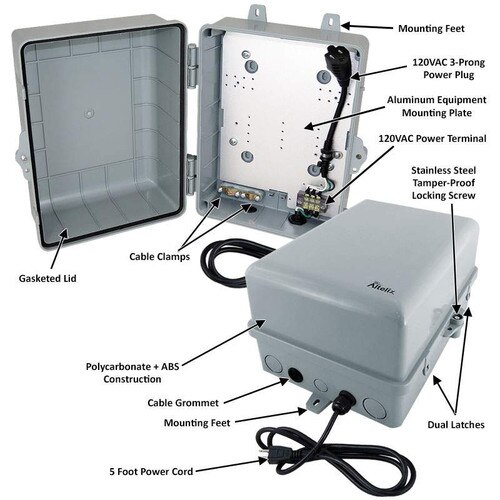 Mounting Feet

120VAC 3-Prong Power Plug

Aluminum Equipment Mounting Plate

120VAC Power Terminal

Stainless Steel Tamper-Proof Locking Screw

Cable Clamps

Gasketed Lid

Altelix

Polycarbonate + ABS Construction

Cable Grommet

Mounting Feet

Dual Latches

5 Foot Power Cord