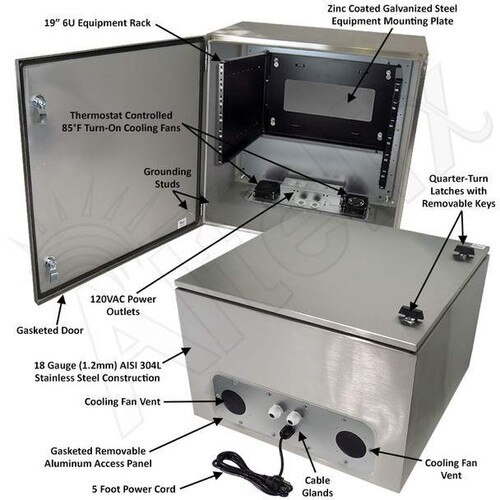 19" 6U Equipment Rack

Zinc Coated Galvanized Steel Equipment Mounting Plate

Thermostat Controlled 85°F Turn-On Cooling Fans

Grounding Studs

Quarter-Turn Latches with Removable Keys

120VAC Power Outlets

Gasketed Door

18 Gauge (1.2mm) AISI 304L Stainless Steel Construction

Cooling Fan Vent

Gasketed Removable Aluminum Access Panel

5 Foot Power Cord

Cable Glands

Cooling Fan Vent